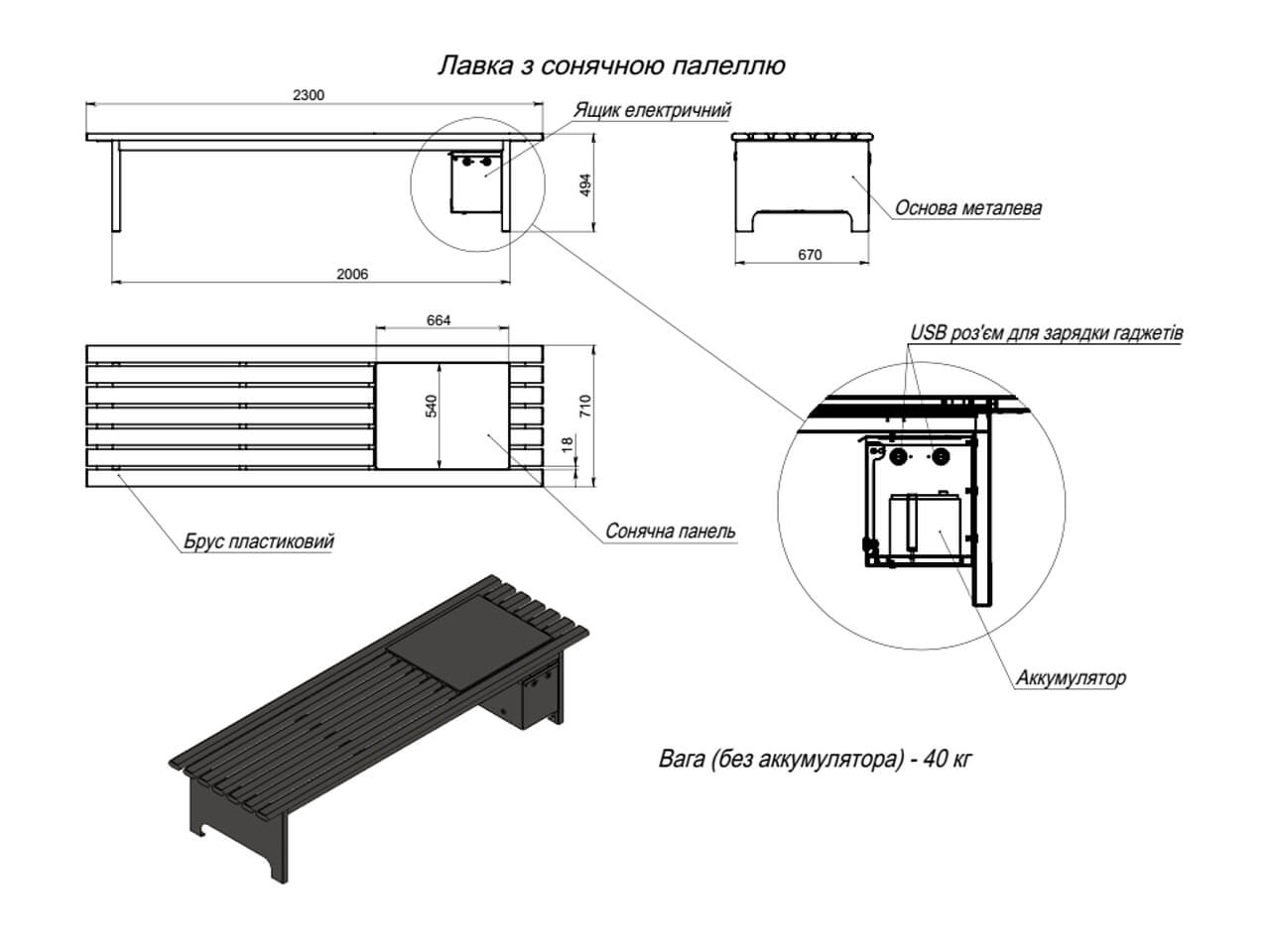 Лавка з сонячною палеллю

2300

Ящик електричний

494

2006

Основа металева

670

664

540

710

18

USB роз'єм для зарядки гаджетів

Брус пластиковий

Сонячна панель

Аккумулятор

Вага (без аккумулятора) - 40 кг